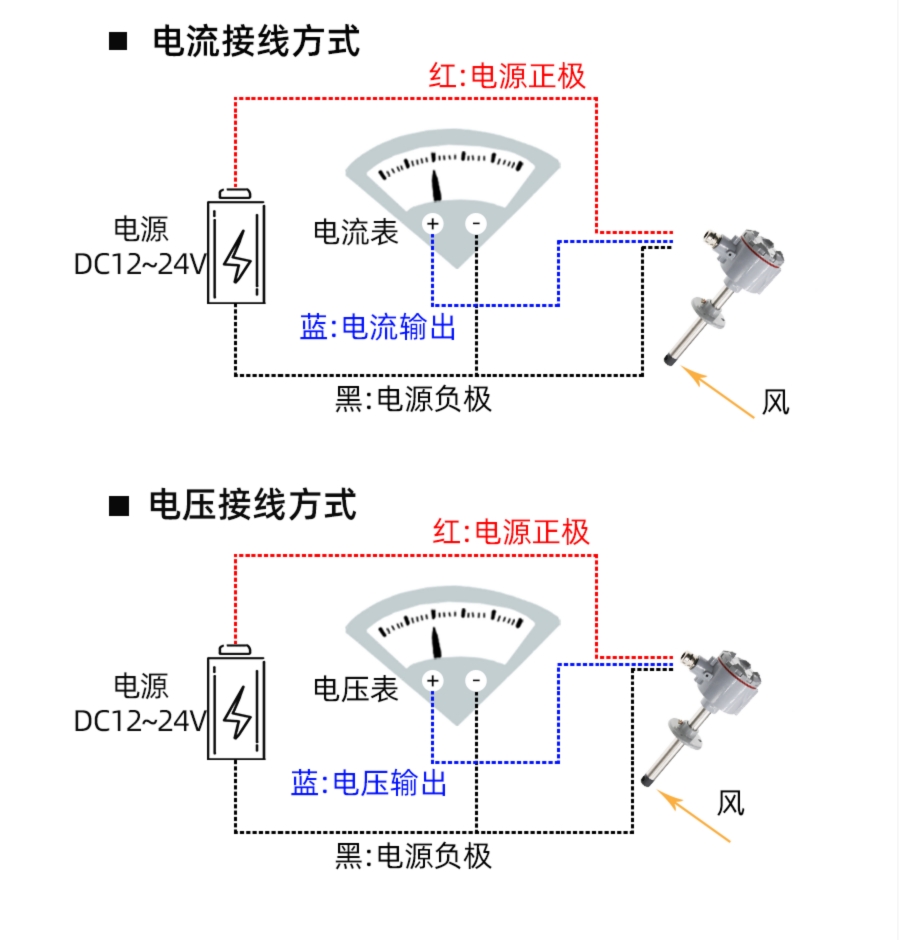 ■ 电流接线方式

红:电源正极

电源
DC12~24V

电流表
+ -

蓝:电流输出

黑:电源负极

风

■ 电压接线方式

红:电源正极

电源
DC12~24V

电压表
+ -

蓝:电压输出

黑:电源负极

风